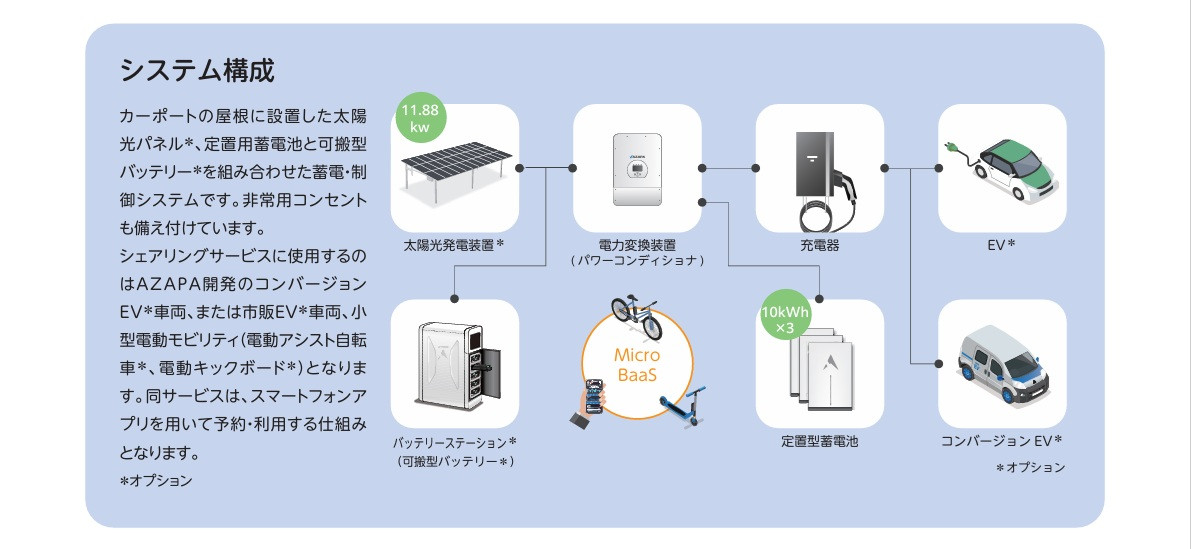 システム構成

カーポートの屋根に設置した太陽光パネル*、定置用蓄電池と可搬型バッテリー*を組み合わせた蓄電・制御システムです。非常用コンセントも備え付けています。
シェアリングサービスに使用するのはAZAPA開発のコンバージョンEV*車両、または市販EV*車両、小型電動モビリティ(電動アシスト自転車*、電動キックボード*)となります。同サービスは、スマートフォンアプリを用いて予約・利用する仕組みとなります。
*オプション

11.88 kw

太陽光発電装置*

電力変換装置
(パワーコンディショナ)

充電器

EV*

バッテリーステーション*
(可搬型バッテリー*)

Micro BaaS

10kWh ×3

定置型蓄電池

コンバージョン EV*

*オプション